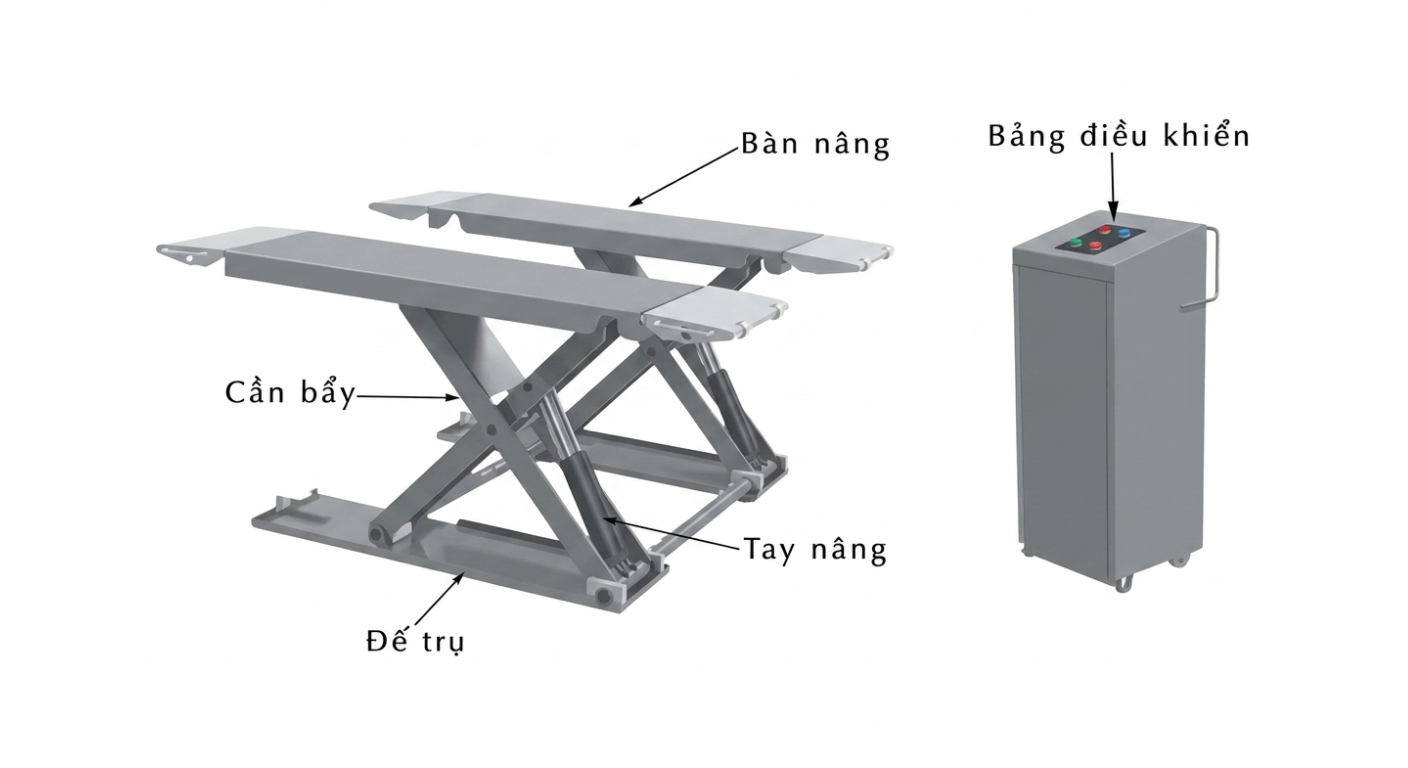 Bàn nâng

Bảng điều khiển

Cần bẩy

Tay nâng

Đế trụ