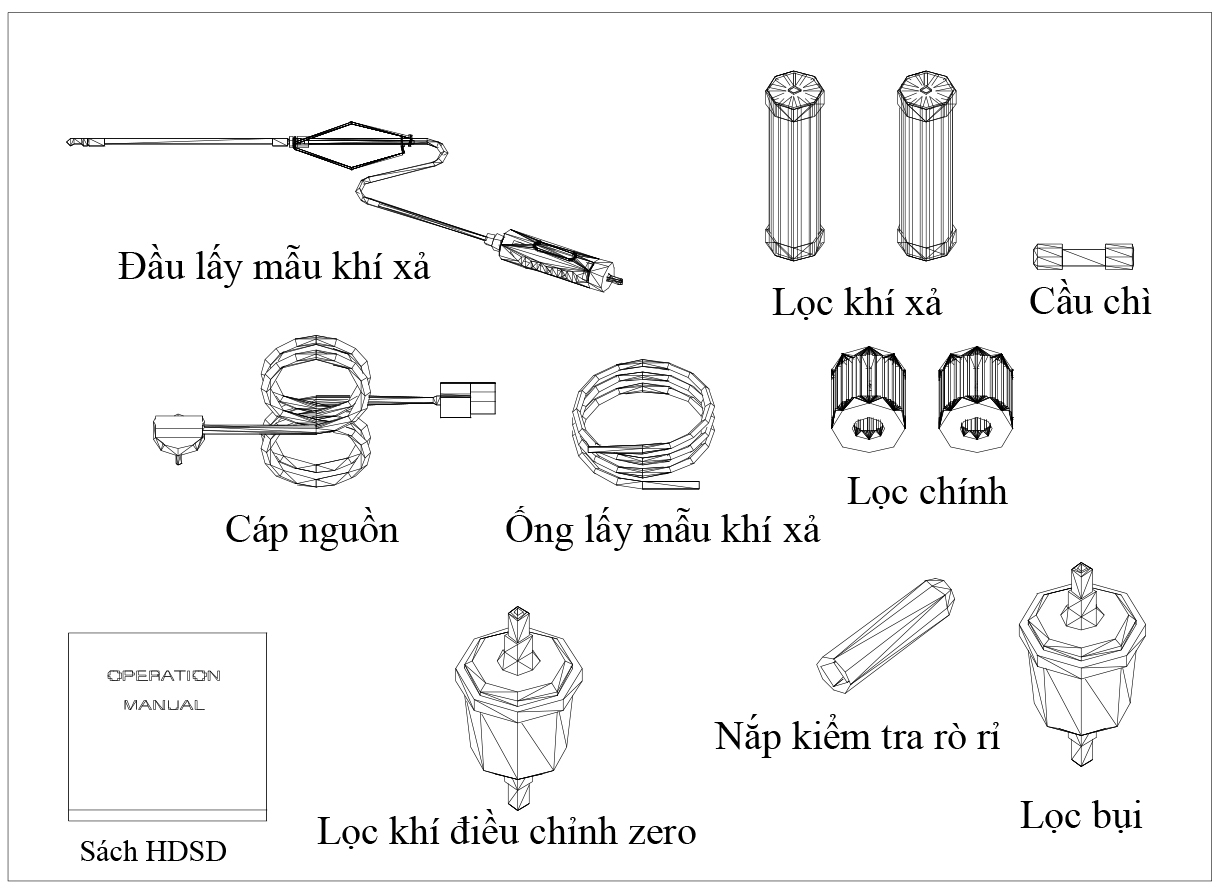 Đầu lấy mẫu khí xả

Lọc khí xả

Cầu chì

Cáp nguồn

Ống lấy mẫu khí xả

Lọc chính

OPERATION MANUAL

Sách HDSD

Lọc khí điều chỉnh zero

Nắp kiểm tra rò rỉ

Lọc bụi