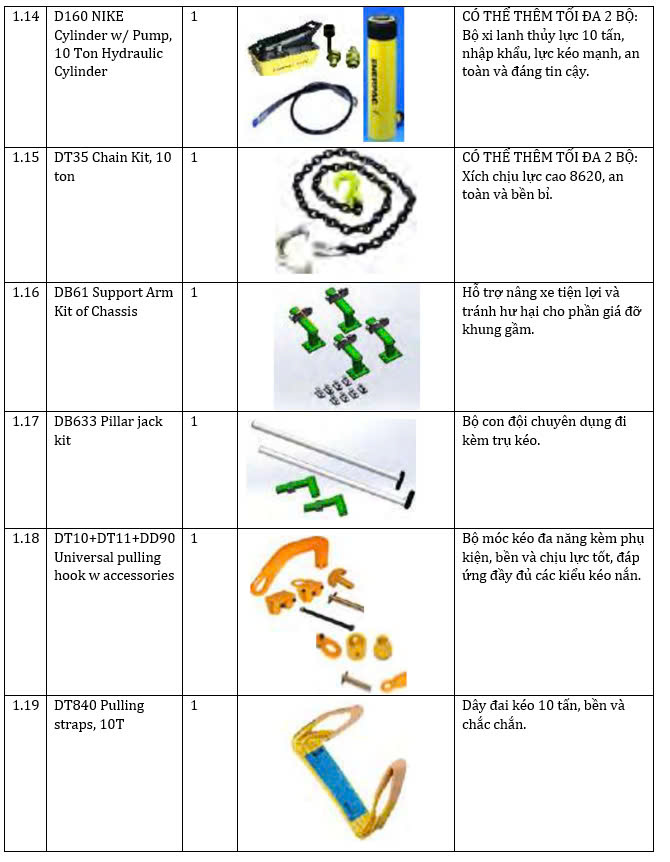 | 1.14 | D160 NIKE Cylinder w/ Pump, 10 Ton Hydraulic Cylinder | 1 | | CÓ THỂ THÊM TỐI ĐA 2 BỘ: Bộ xi lanh thủy lực 10 tấn, nhập khẩu, lực kéo mạnh, an toàn và đáng tin cậy. |
|---|---|---|---|---|
| 1.15 | DT35 Chain Kit, 10 ton | 1 | | CÓ THỂ THÊM TỐI ĐA 2 BỘ: Xích chịu lực cao 8620, an toàn và bền bỉ. |
| 1.16 | DB61 Support Arm Kit of Chassis | 1 | | Hỗ trợ nâng xe tiện lợi và tránh hư hại cho phần giá đỡ khung gầm. |
| 1.17 | DB633 Pillar jack kit | 1 | | Bộ con đội chuyên dụng đi kèm trụ kéo. |
| 1.18 | DT10+DT11+DD90 Universal pulling hook w accessories | 1 | | Bộ móc kéo đa năng kèm phụ kiện, bền và chịu lực tốt, đáp ứng đầy đủ các kiểu kéo nắn. |
| 1.19 | DT840 Pulling straps, 10T | 1 | | Dây đai kéo 10 tấn, bền và chắc chắn. |